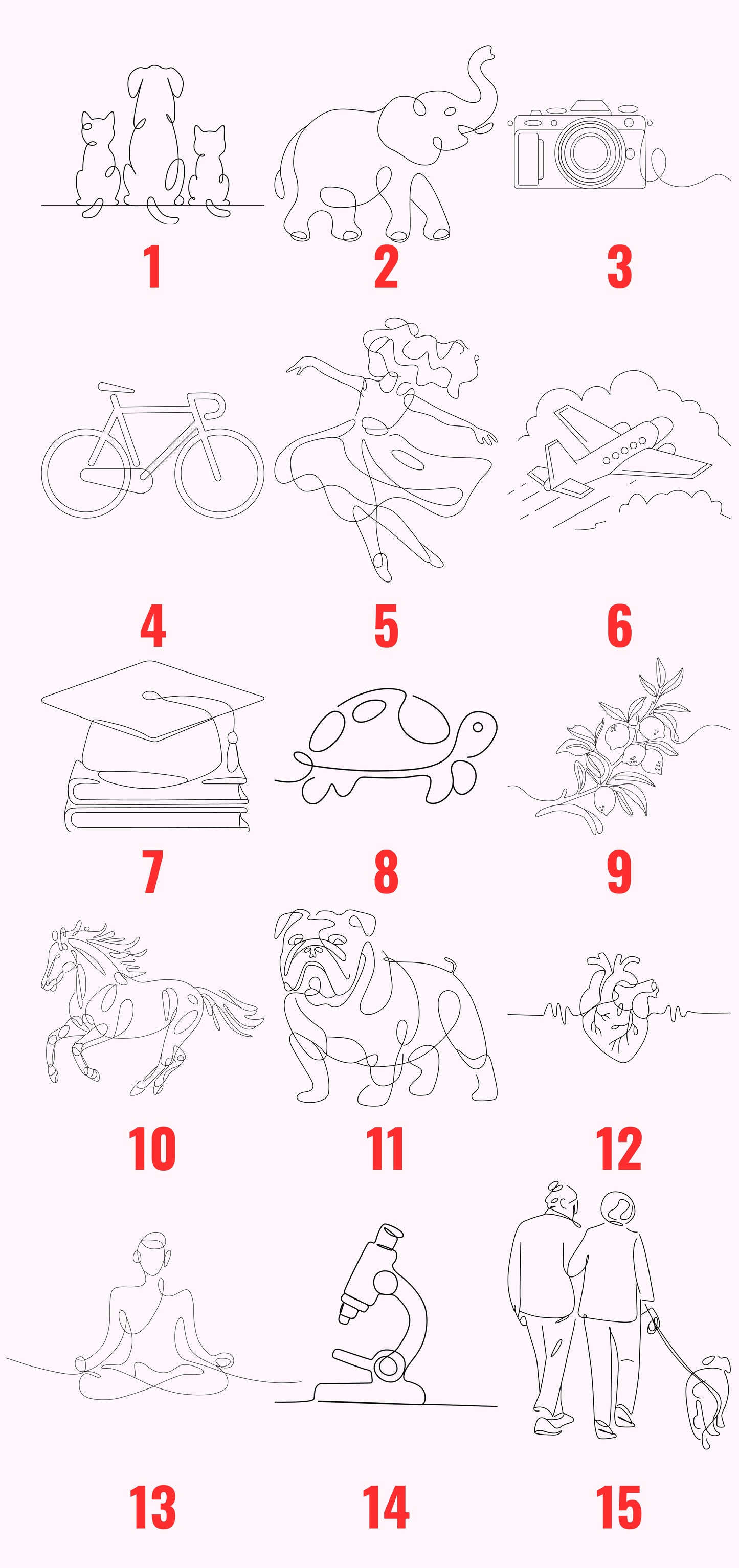 1
2
3
4
5
6
7
8
9
10
11
12
13
14
15